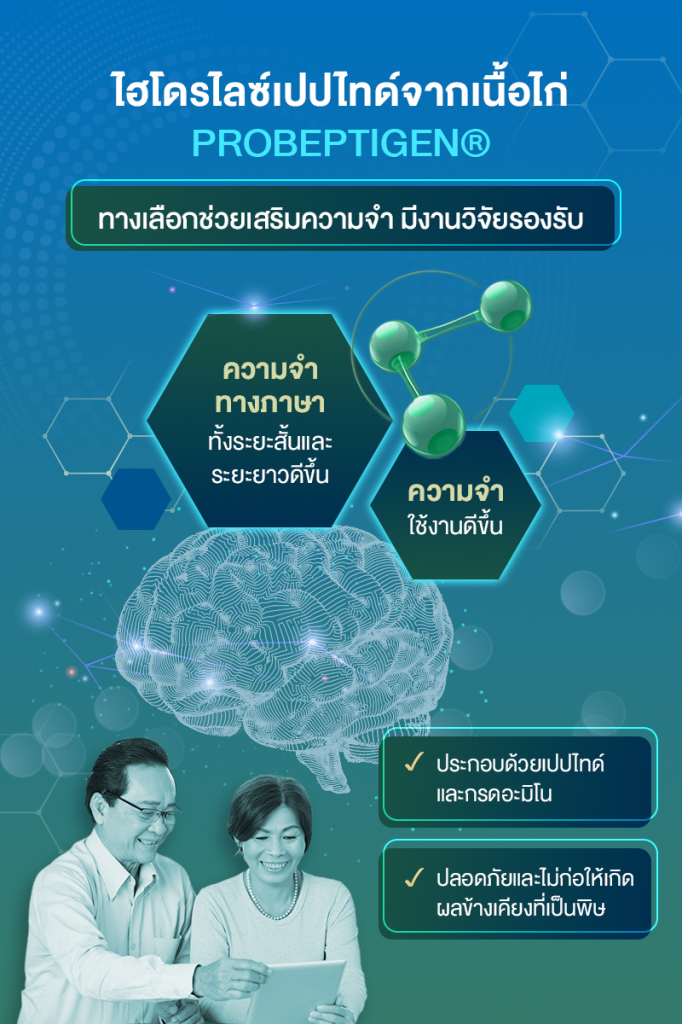 ไฮโดรไลซ์เปปไทด์จากเนื้อไก่
PROBEPTIGEN®

ทางเลือกช่วยเสริมความจำ มีงานวิจัยรองรับ

ความจำทางภาษา
ทั้งระยะสั้นและระยะยาวดีขึ้น

ความจำ
ใช้งานดีขึ้น

✓ ประกอบด้วยเปปไทด์และกรดอะมิโน

✓ ปลอดภัยและไม่ก่อให้เกิดผลข้างเคียงที่เป็นพิษ