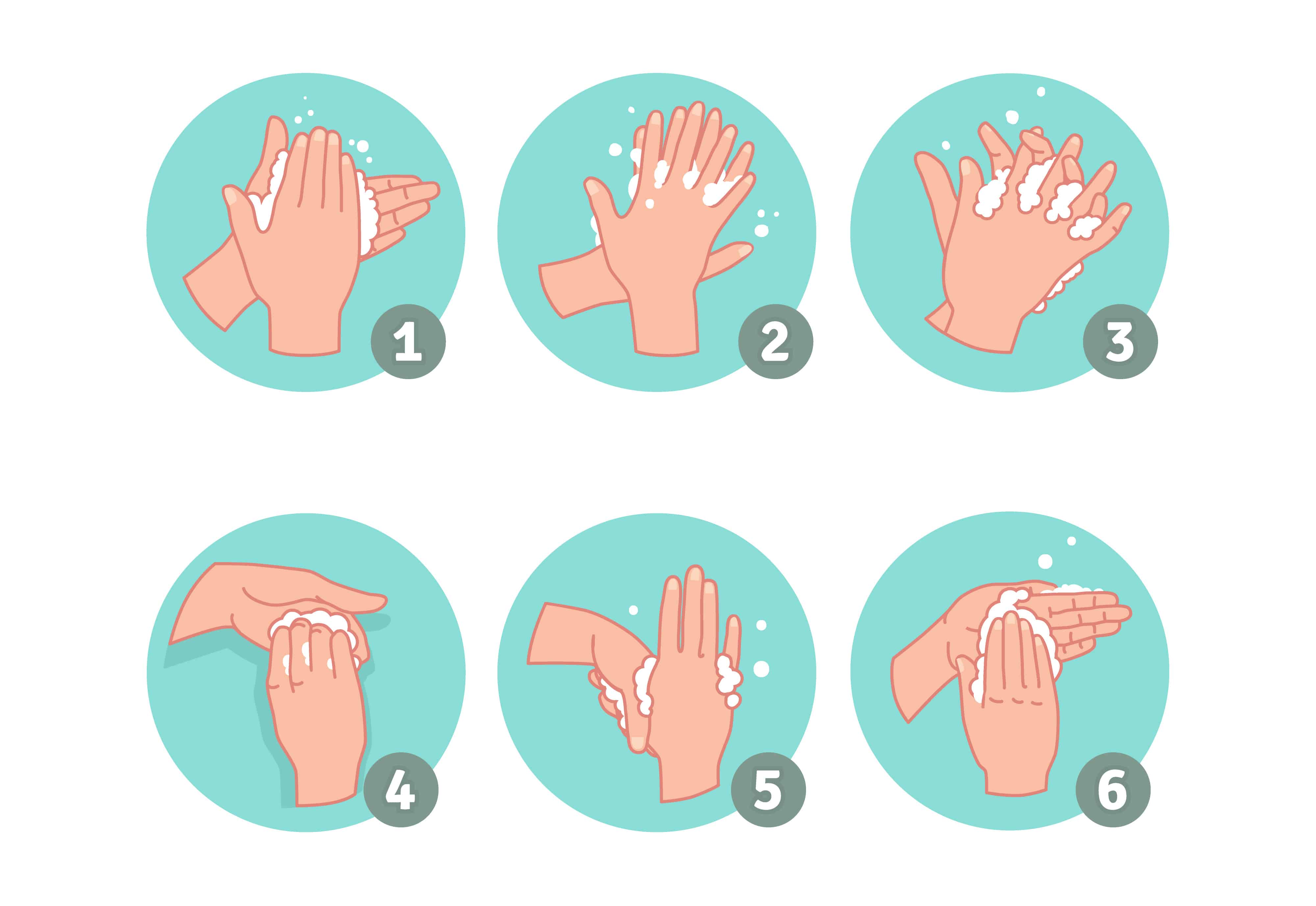 1

2

3

4

5

6